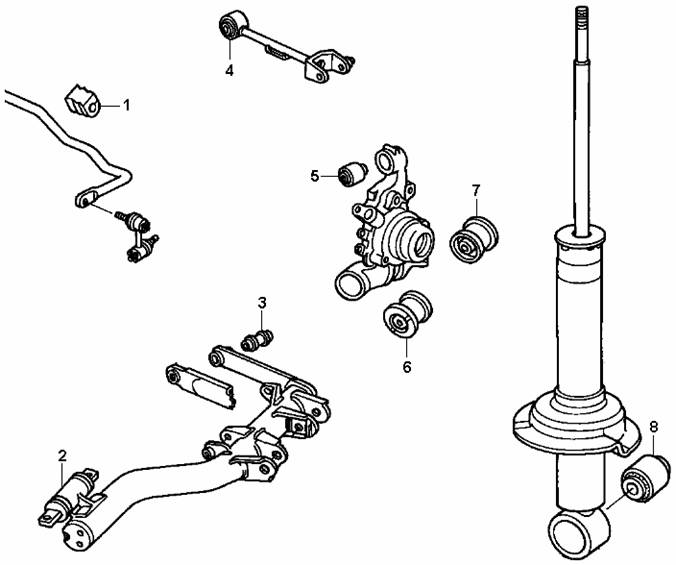 4
1
5
7
3
6
2
8