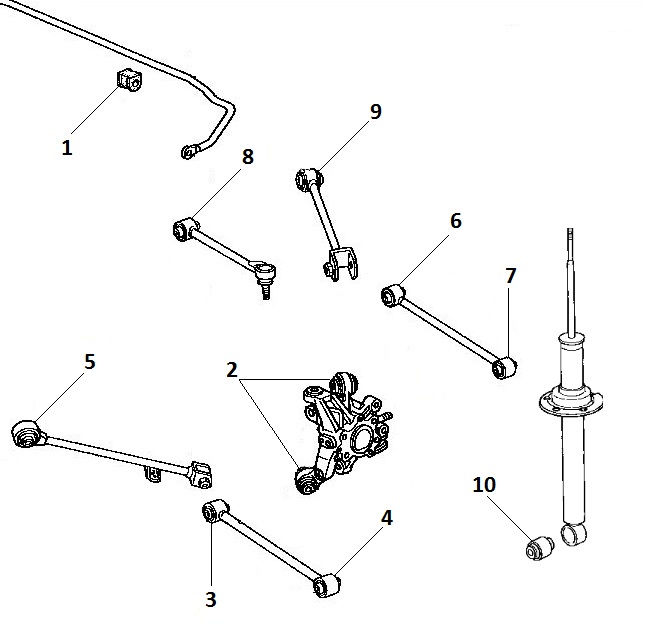 1
9
8
6
7
5
2
10
4
3