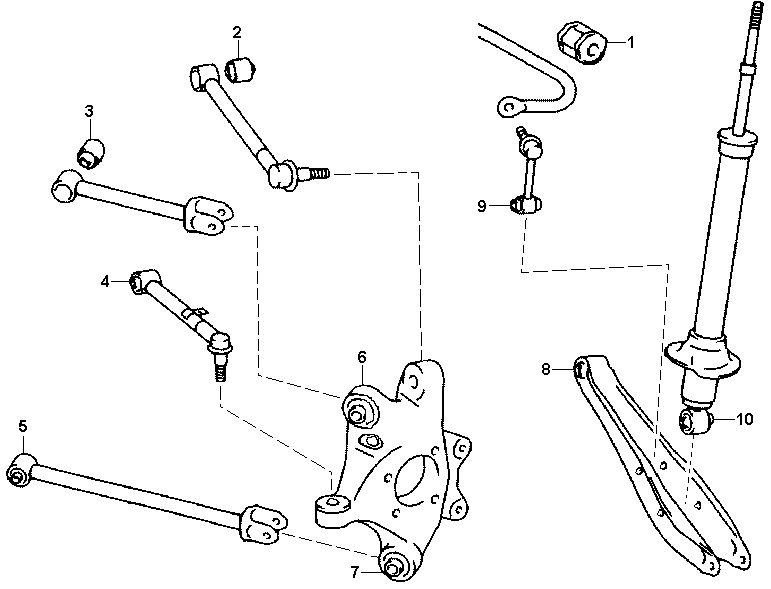 2
1
3
9
4
6
8
10
5
7