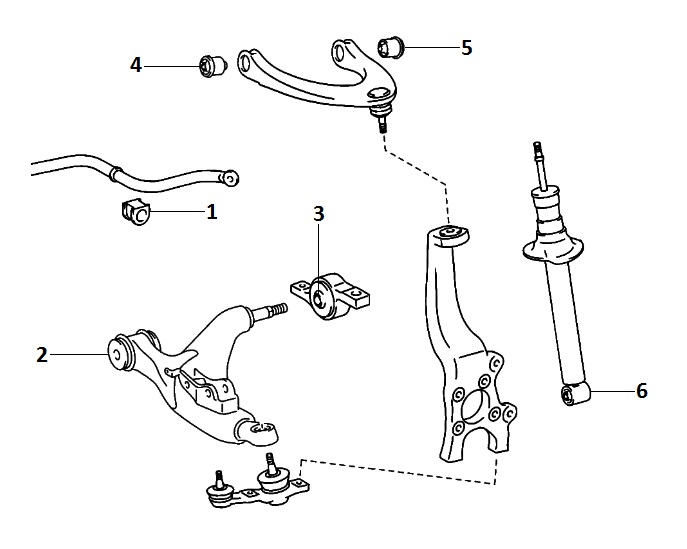 4
5
1
3
2
6