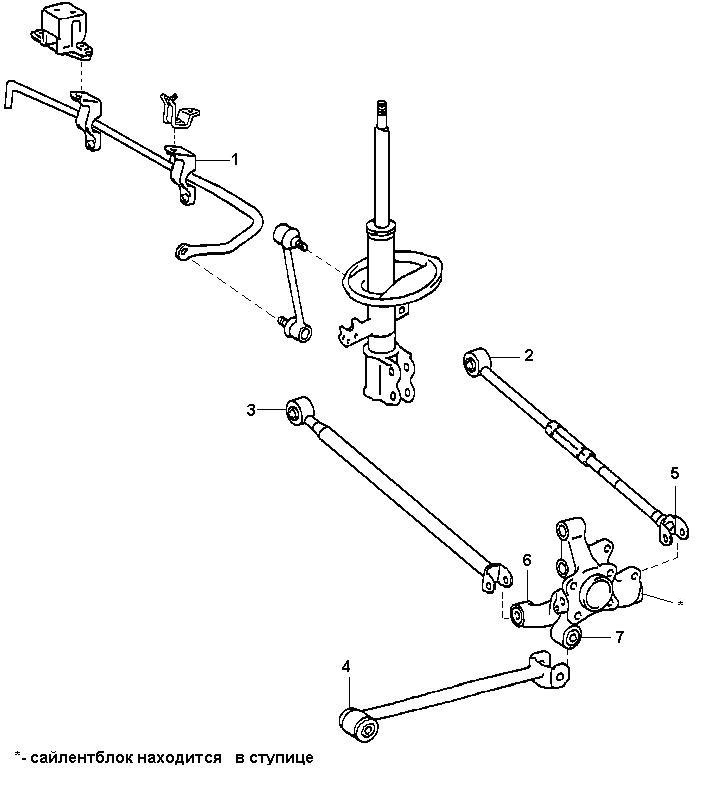 1
2
3
5
6
*
7
4
*- сайлентблок находится в ступице