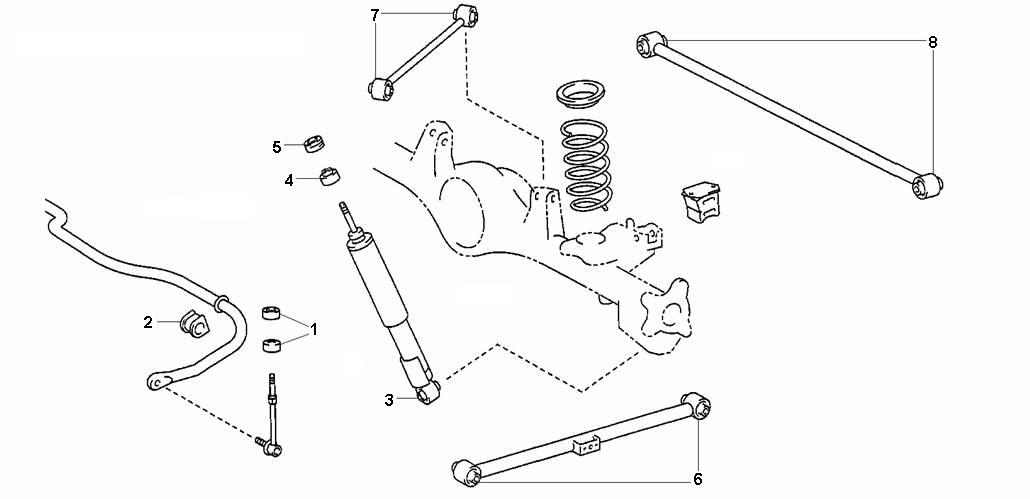 7
8
5
4
2
1
3
6