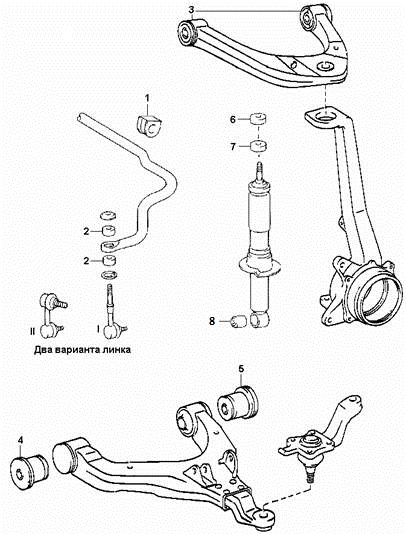 3
1
6
7
2
2
8
II
I
Два варианта линка
5
4