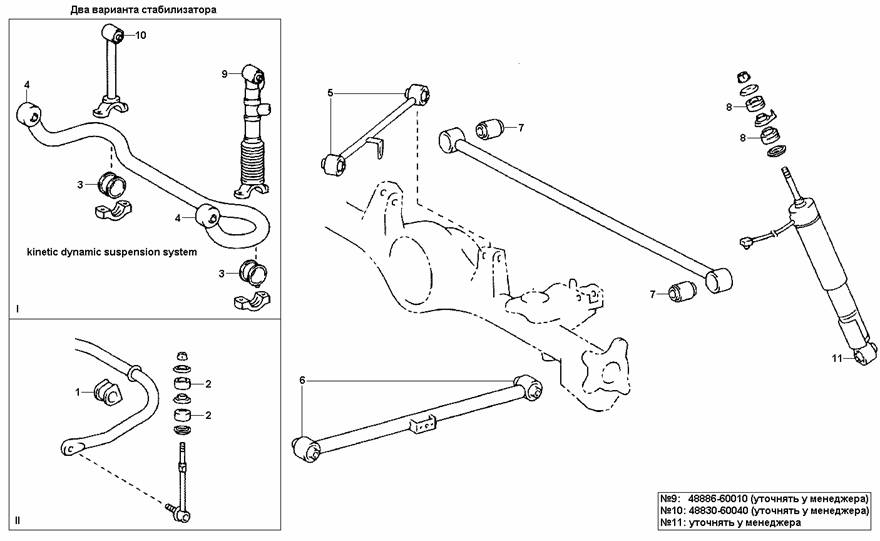 Два варианта стабилизатора

10
9
4
3
4
kinetic dynamic suspension system
3
I

1
2
2
II

5
7
8
8
7
11
6

№9: 48886-60010 (уточнять у менеджера)
№10: 48830-60040 (уточнять у менеджера)
№11: уточнять у менеджера