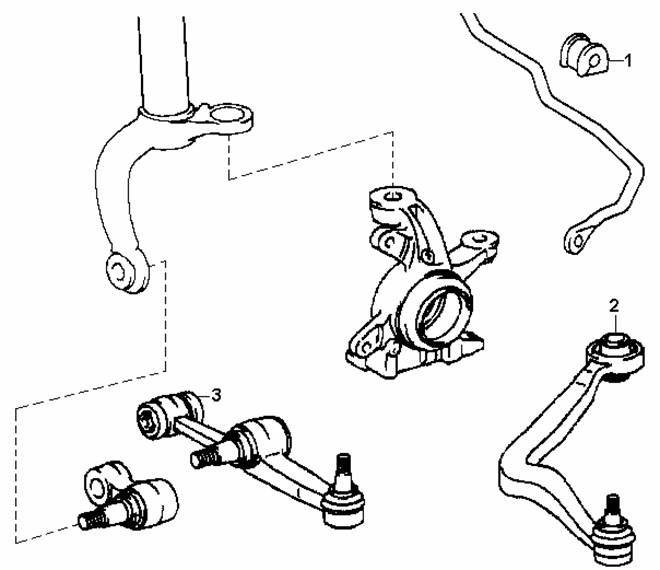 1
2
3