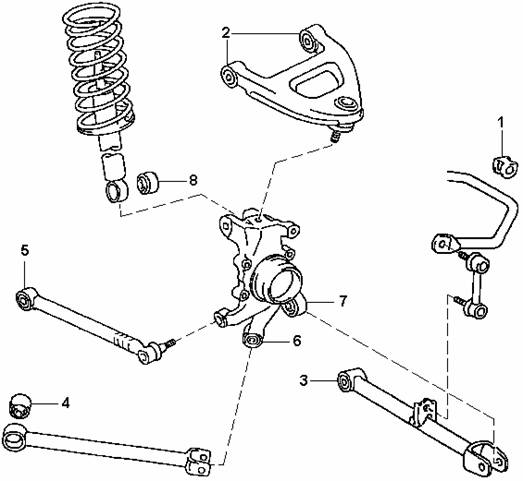 2
1
8
5
7
6
3
4