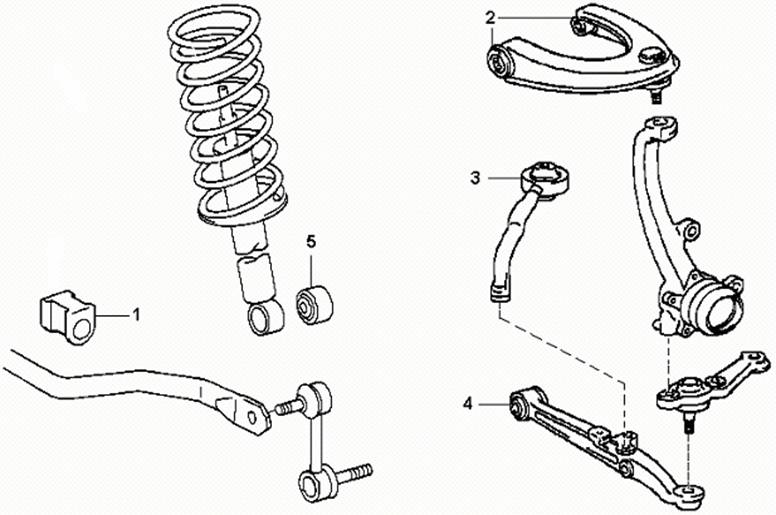 2
3
5
1
4