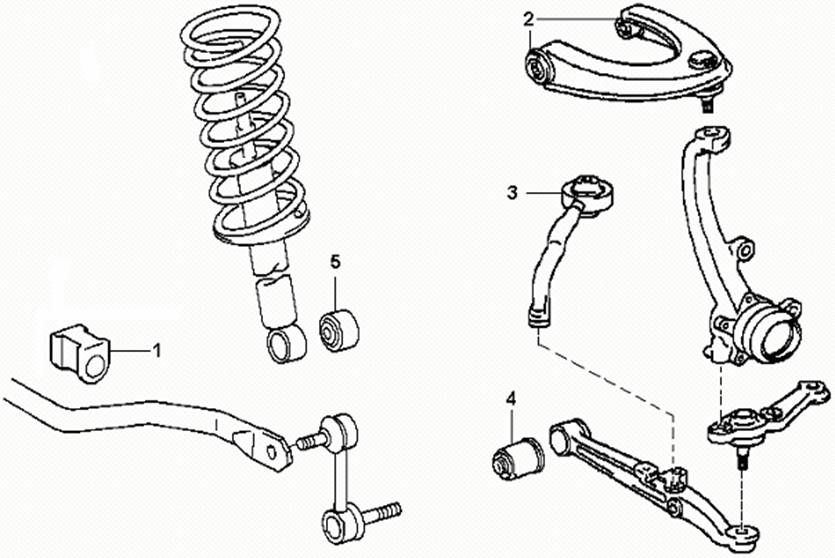 2
3
5
1
4