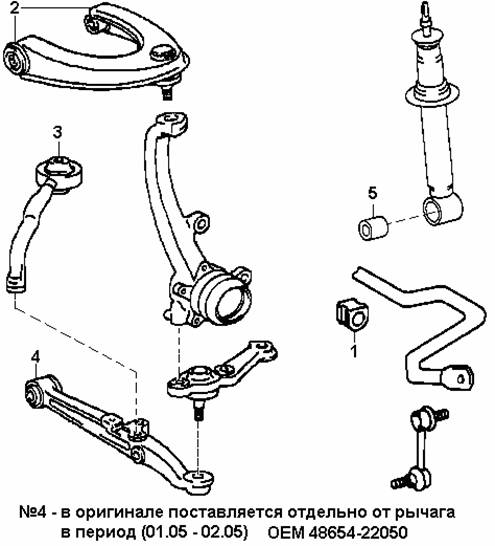 2

3

5

1

4

№4 - в оригинале поставляется отдельно от рычага в период (01.05 - 02.05) OEM 48654-22050