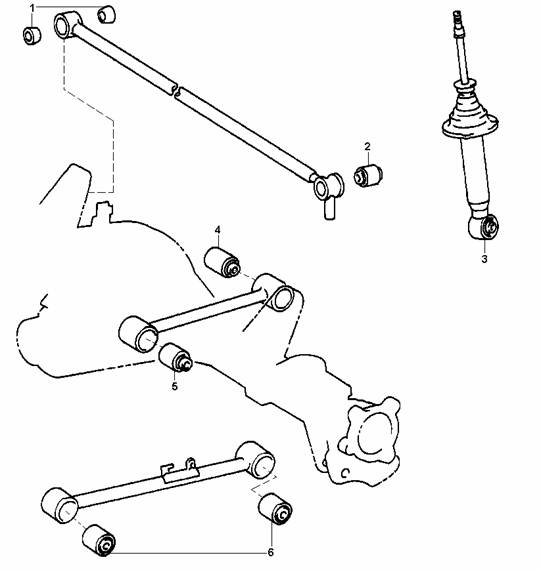 1
2
3
4
5
6