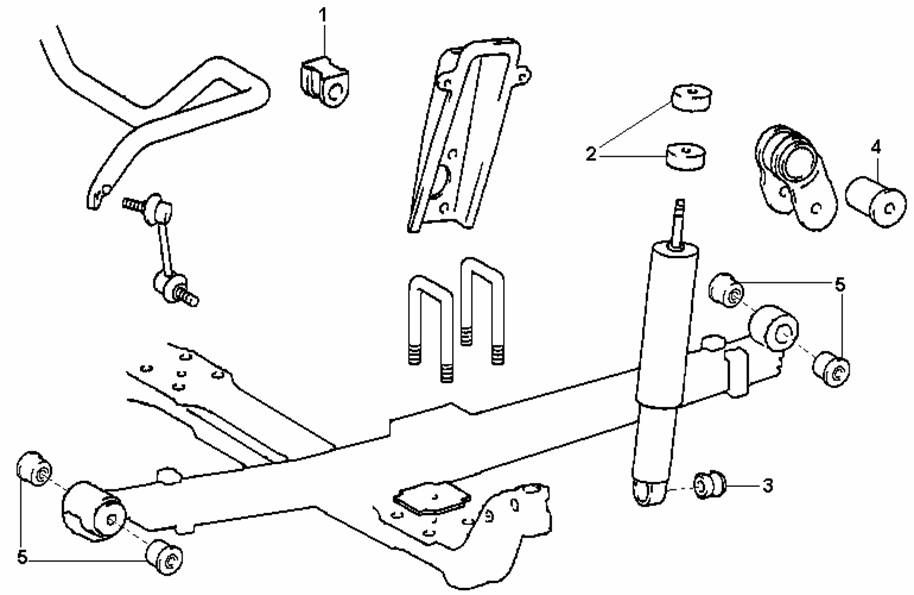 1
2
4
5
3
5