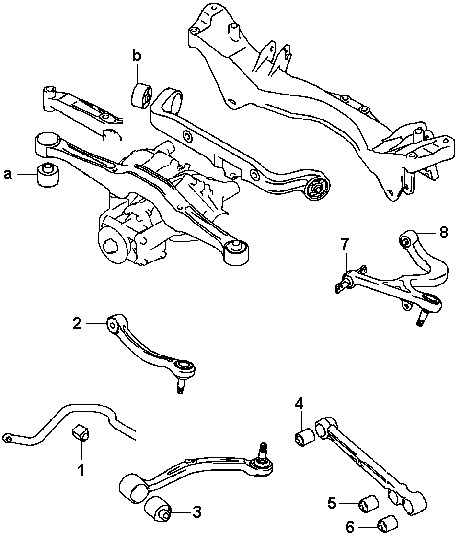 b

a

8

7

2

4

1

3

5

6