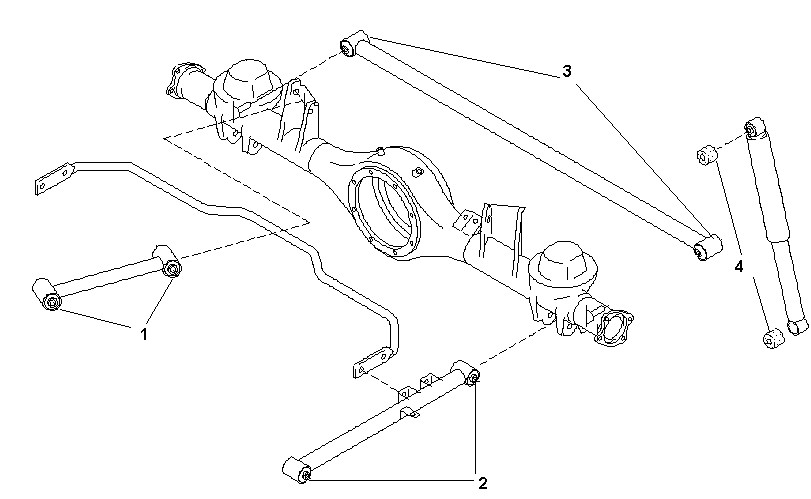 3
4
1
2