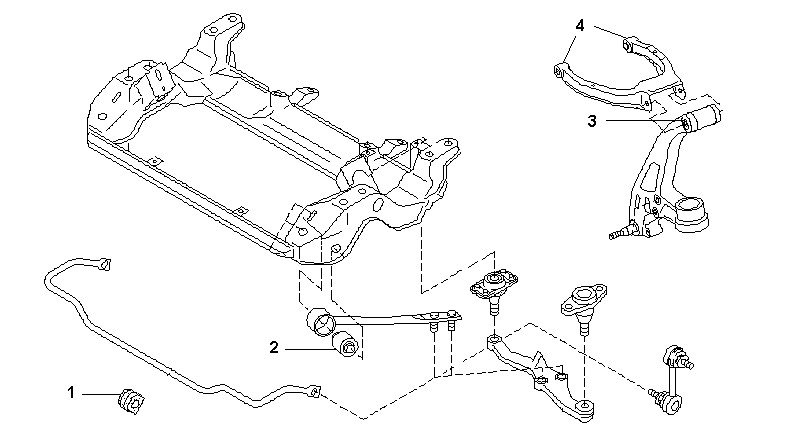 4
3
2
1