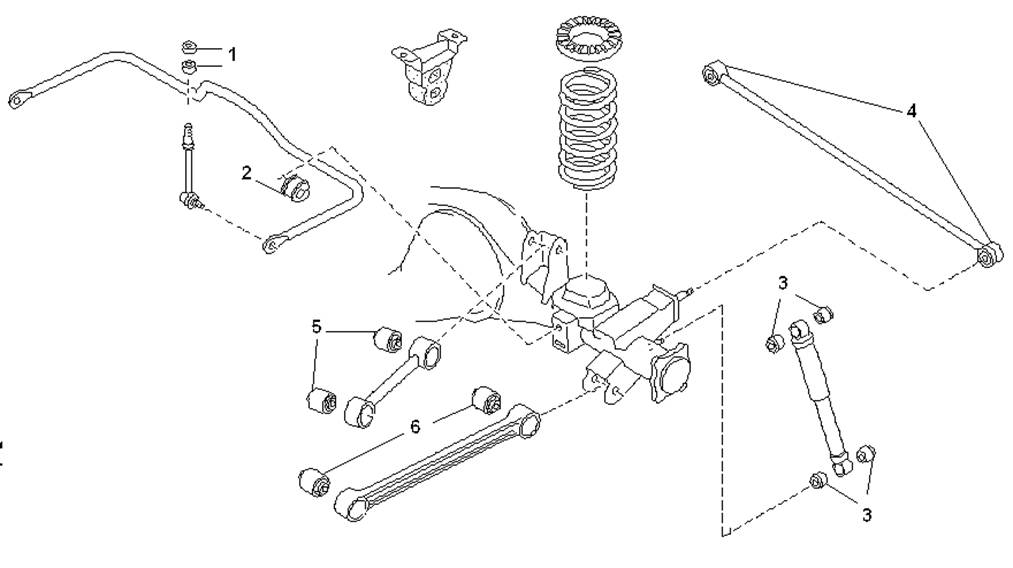 1
2
4
3
5
6
3