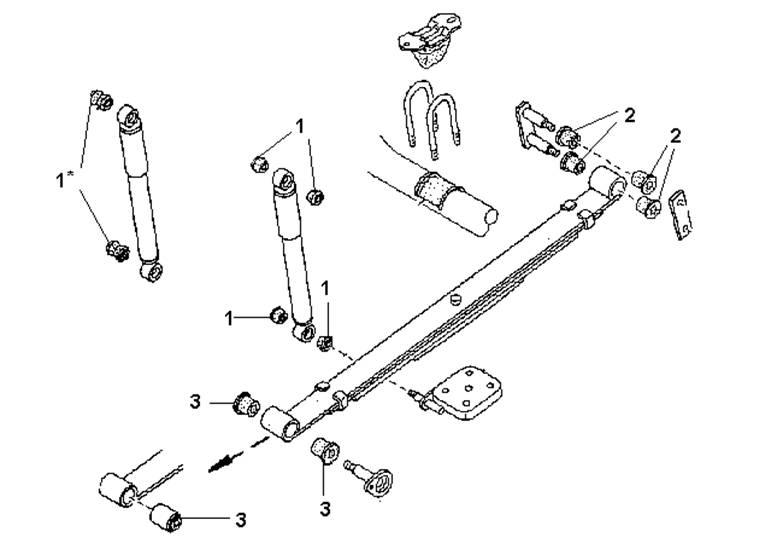 1*
1
2
2
1
1
3
3
3