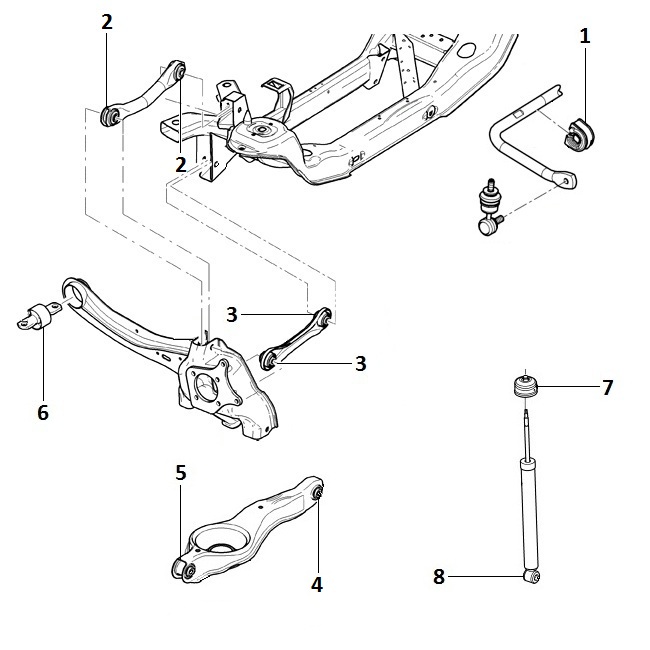 2
1
2
3
3
6
7
5
4
8