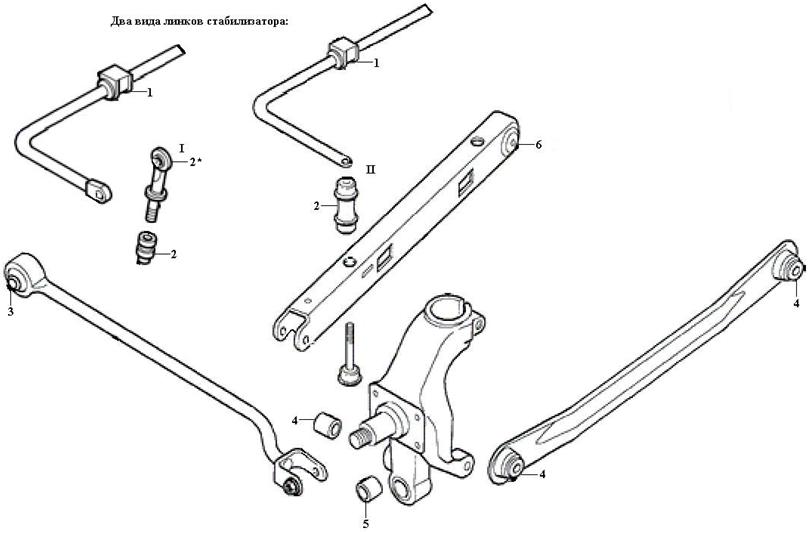 Два вида линков стабилизатора:

1

1

I

2*

II

6

2

2

3

4

4

4

5