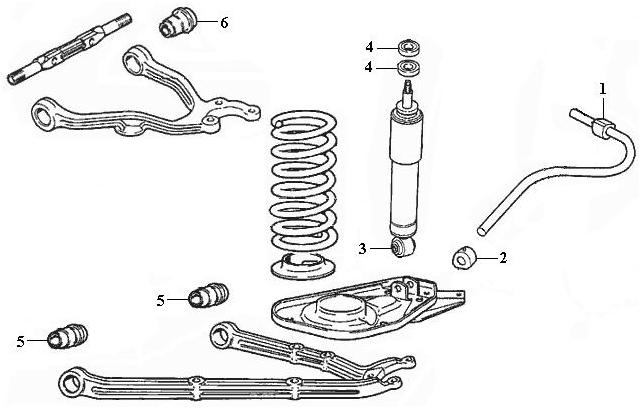 6
4
4
1
3
2
5
5