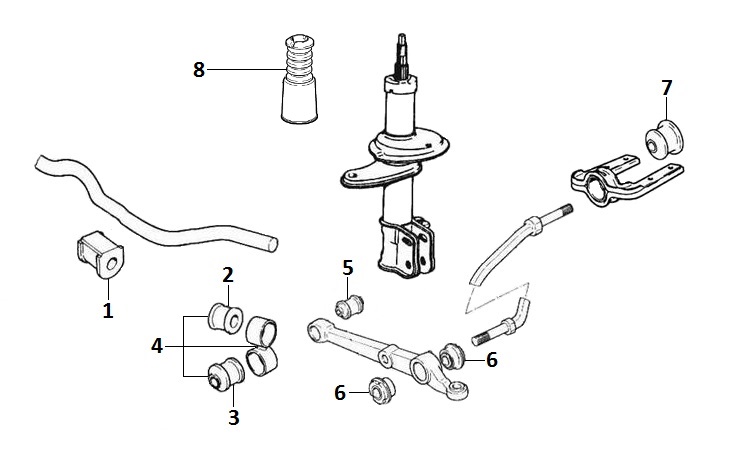 8
7
1
2
5
4
6
6
3