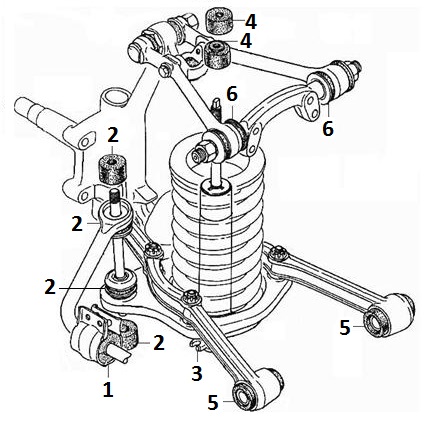 4
4
6
6
2
2
2
2
5
3
1
5