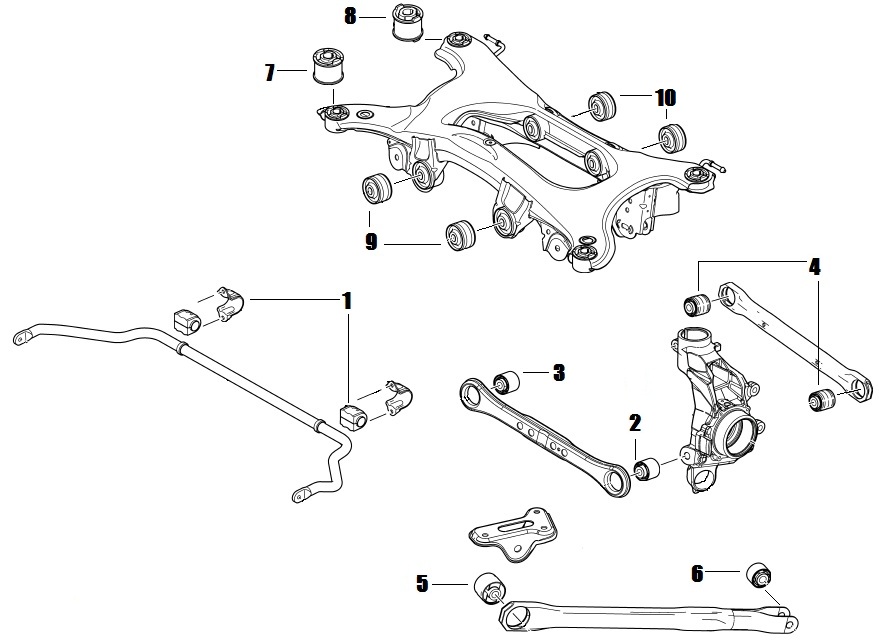 8
7
10
9
4
1
3
2
5
6