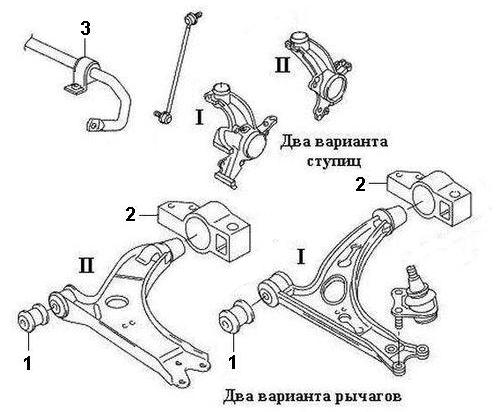 3

II

I

Два варианта ступиц

2

2

II

I

1

1

Два варианта рычагов