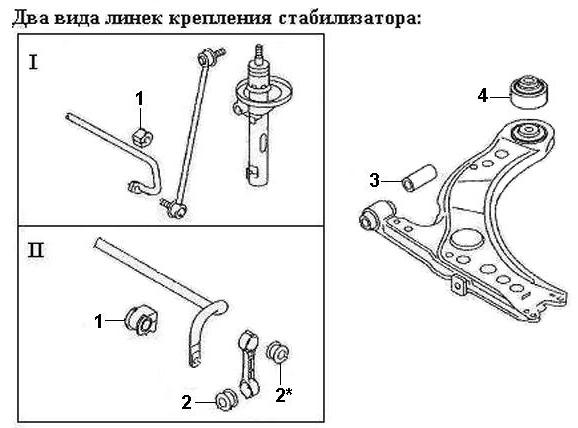 Два вида линек крепления стабилизатора:

I

1

II

1

2

2*

4

3