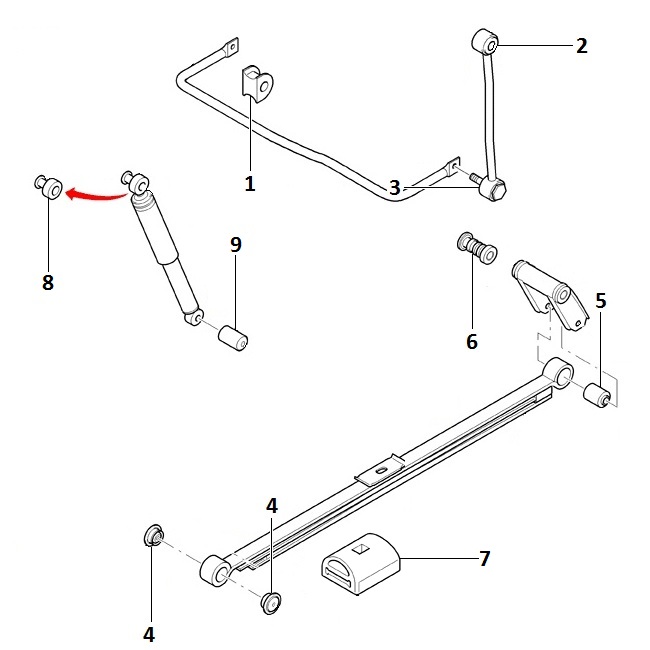 2
1
3
8
9
6
5
4
7
4