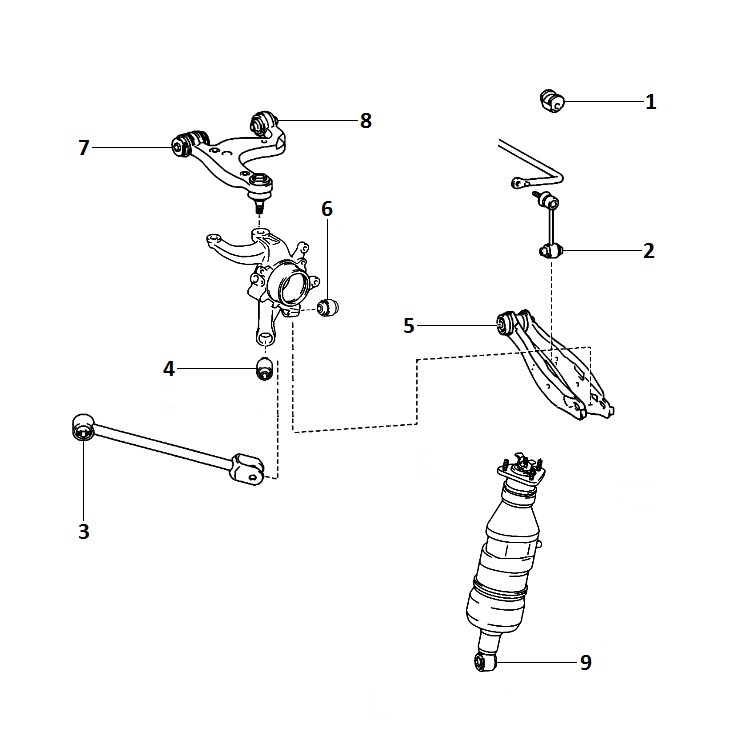 1
8
7
6
2
5
4
3
9