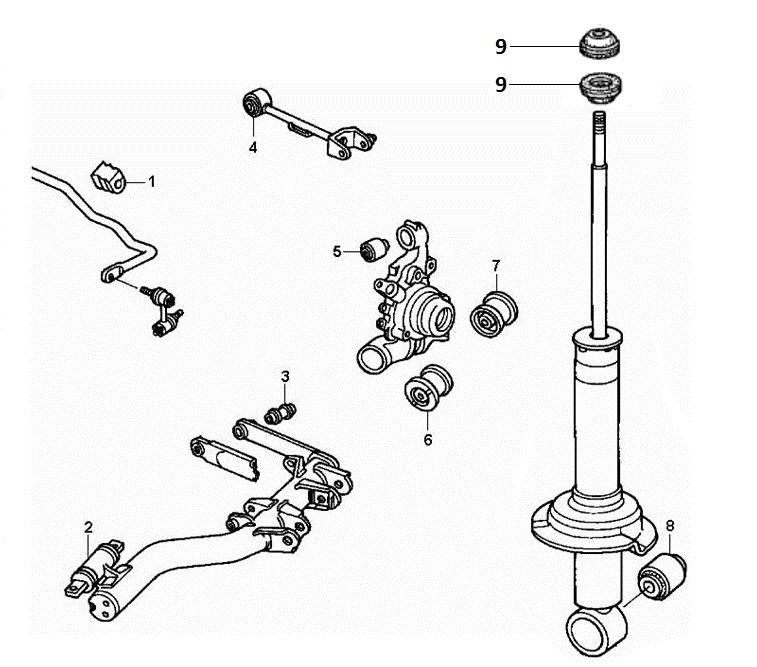 9
9
4
1
5
7
3
6
2
8