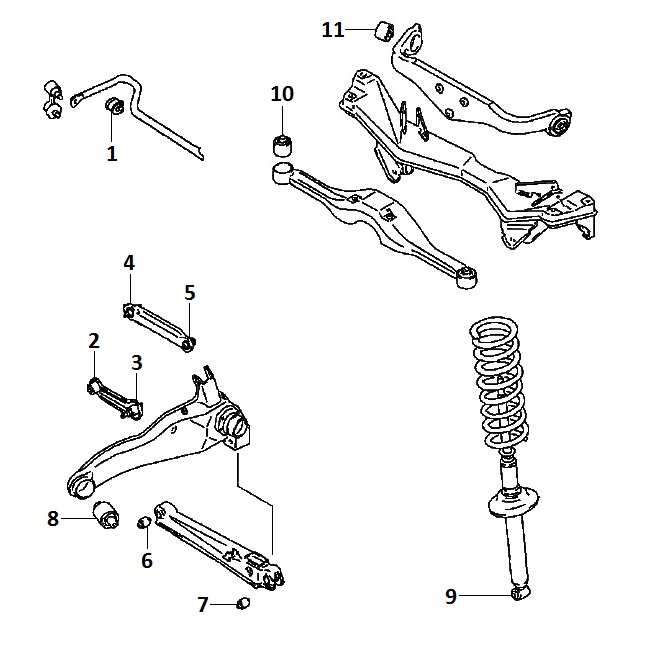 11
10
1
4
5
2
3
8
6
7
9