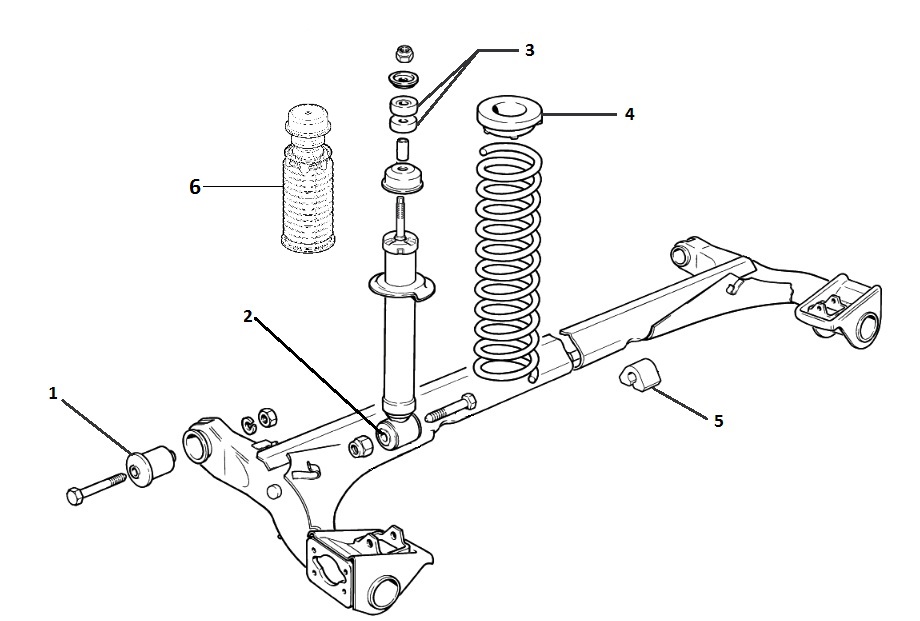 3
4
6
2
1
5