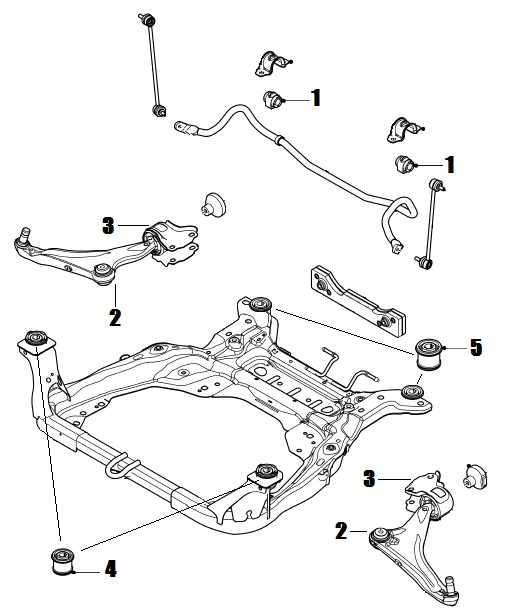 1
1
3
2
5
3
2
4