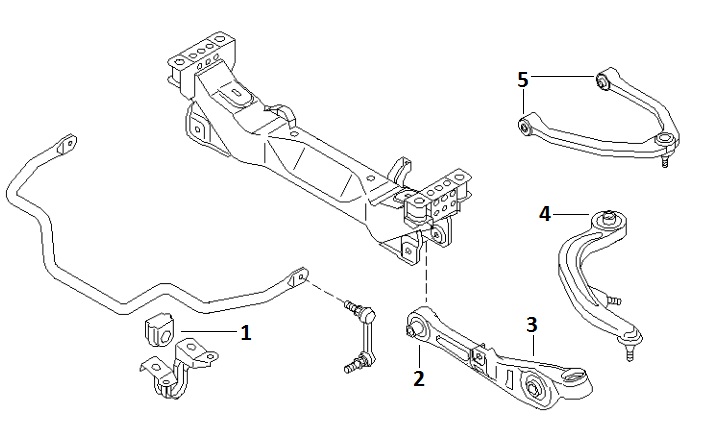 5
4
1
3
2