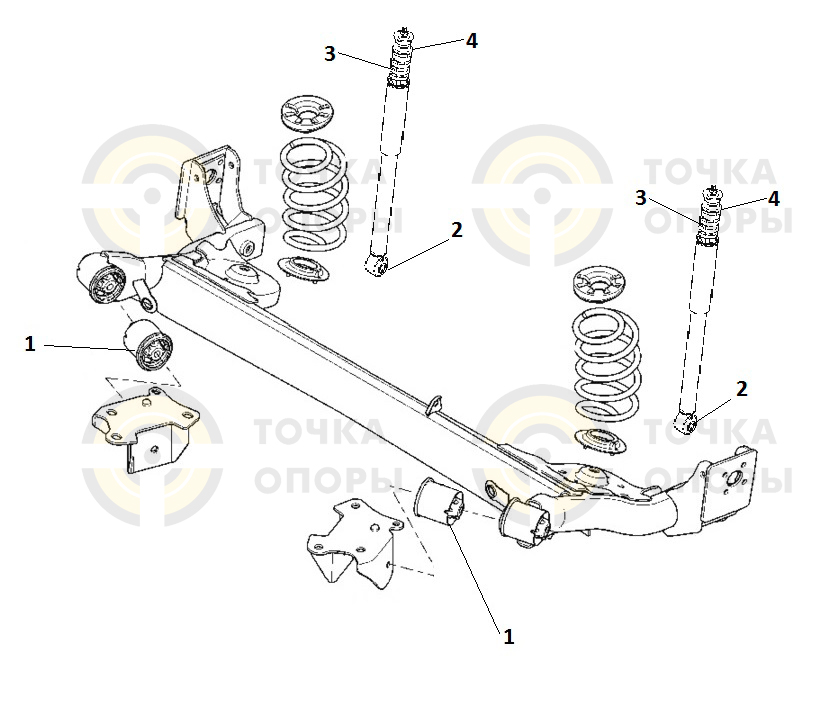 3
4
ТОЧКА ОПОРЫ
ТОЧКА ОПОРЫ
3
4
2
1
2
ТОЧКА ОПОРЫ
ТОЧКА ОПОРЫ
1