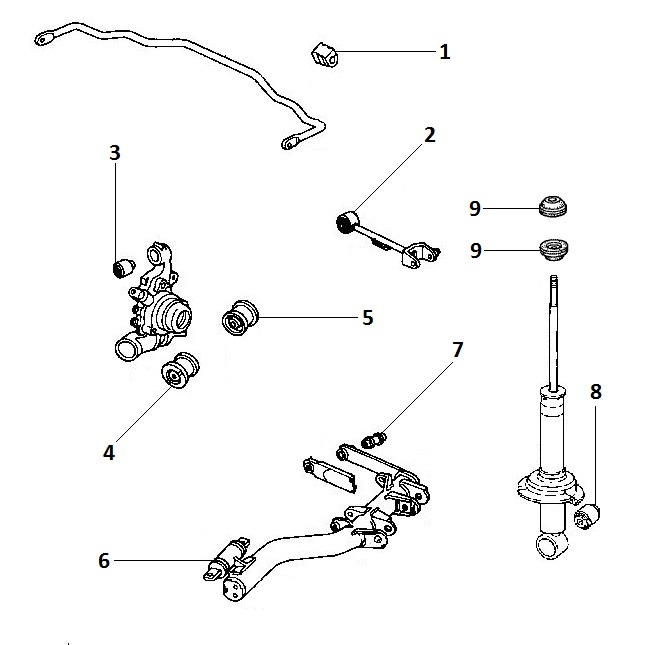 1
2
3
9
9
5
7
8
4
6