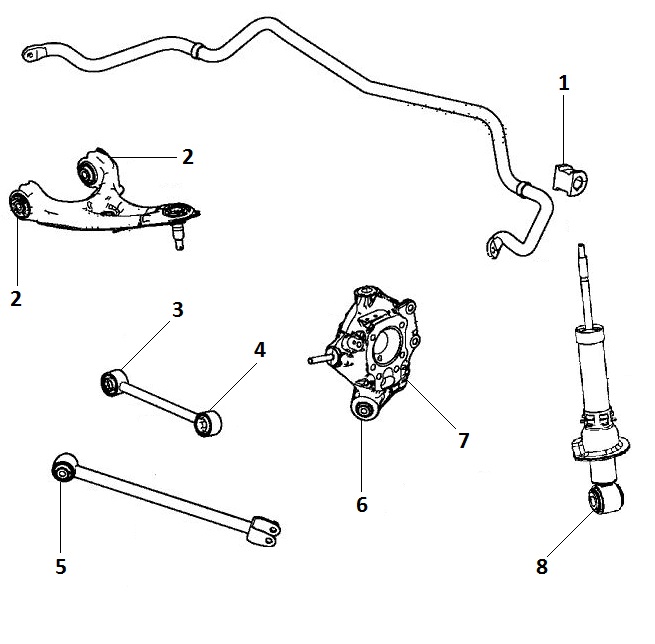 1
2
2
3
4
7
6
5
8