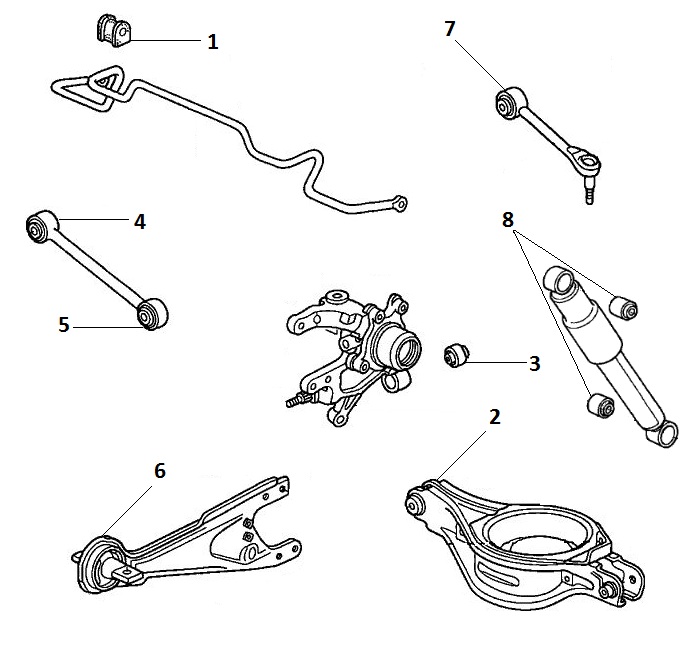 1
7
4
8
5
3
2
6