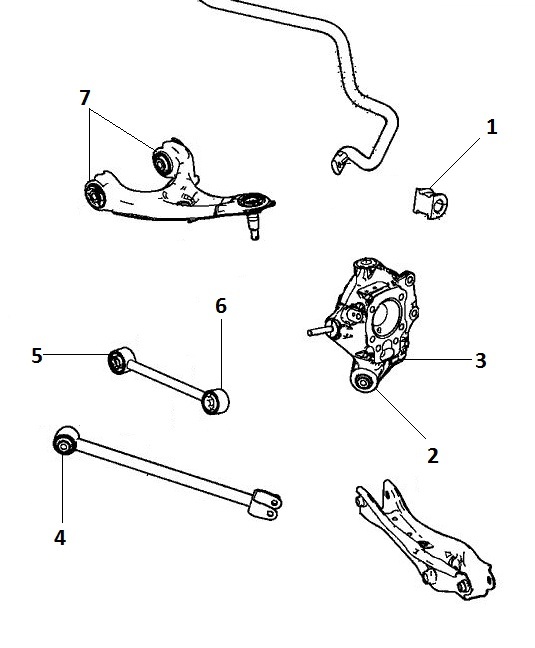 7
1
6
5
3
2
4