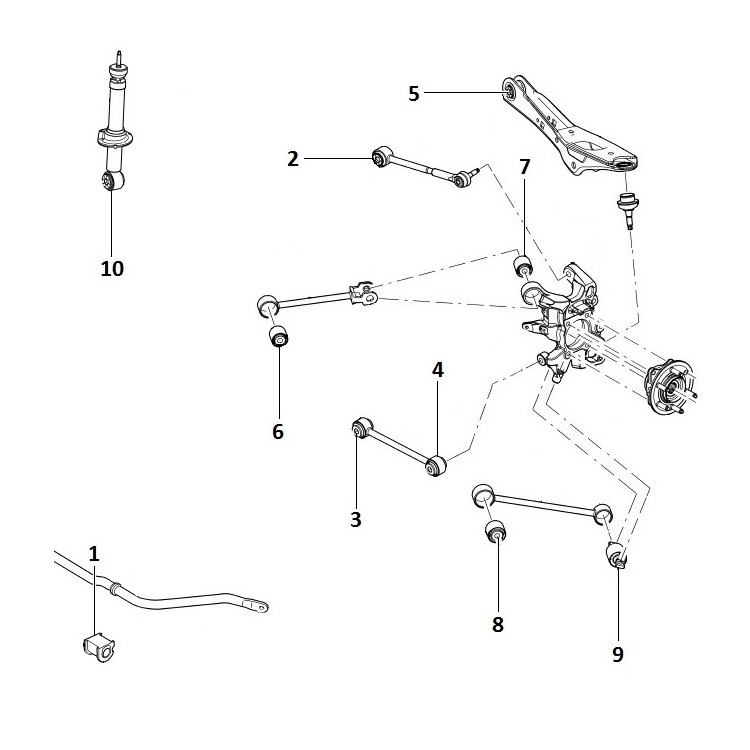 5
2
7
10
6
4
3
1
8
9