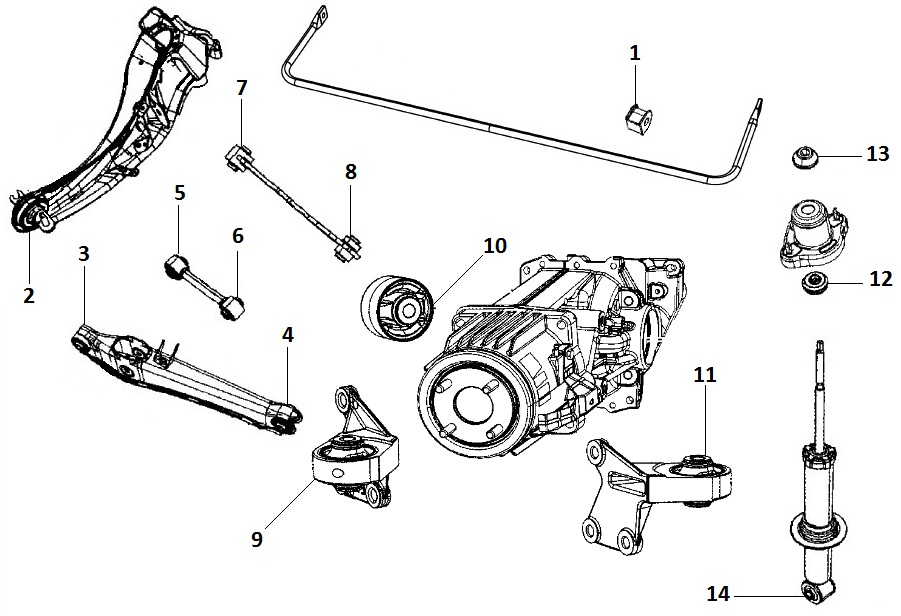 1
7
13
8
5
6
2
3
10
12
4
11
9
14