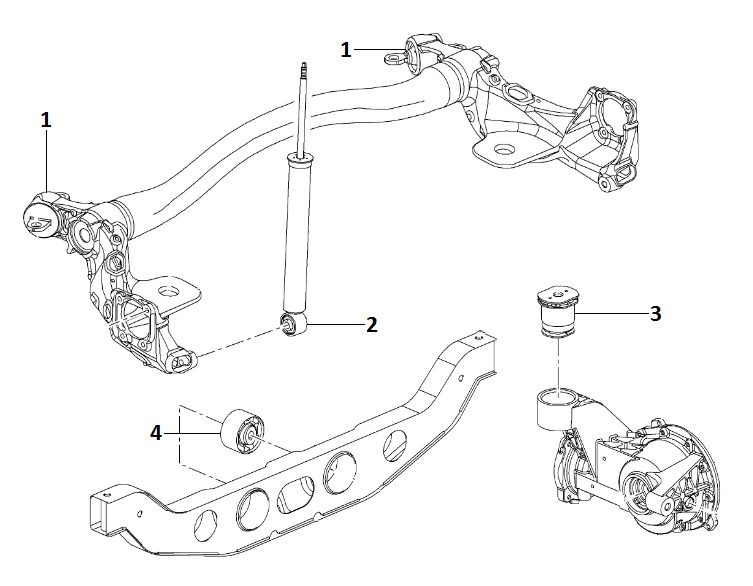 1
1
2
3
4