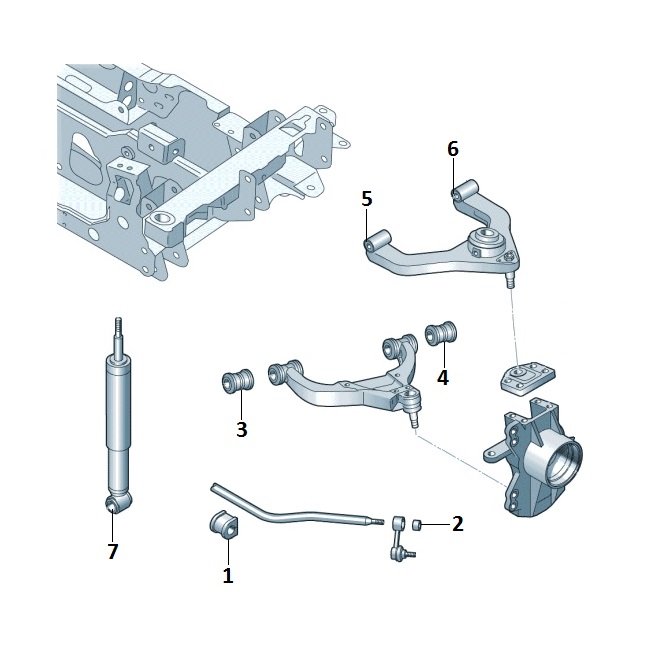 6
5
4
3
2
7
1