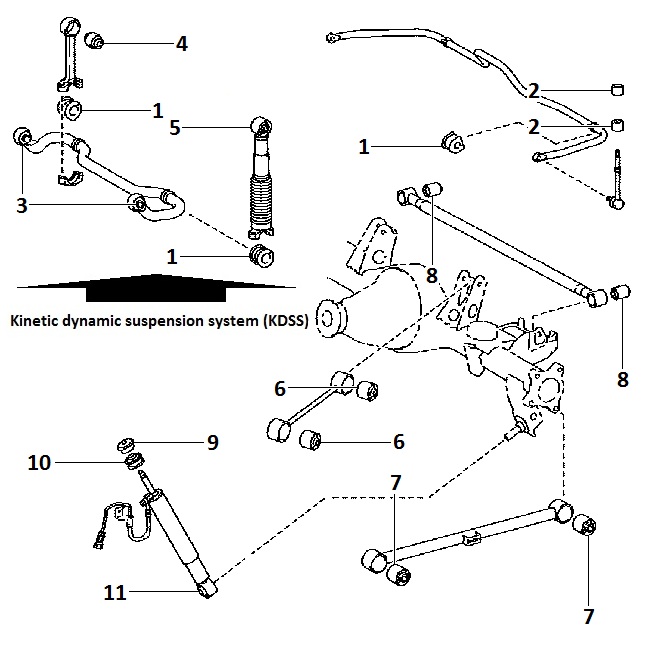 4
1
5
3
1
Kinetic dynamic suspension system (KDSS)
2
2
1
8
8
6
6
9
10
7
11
7