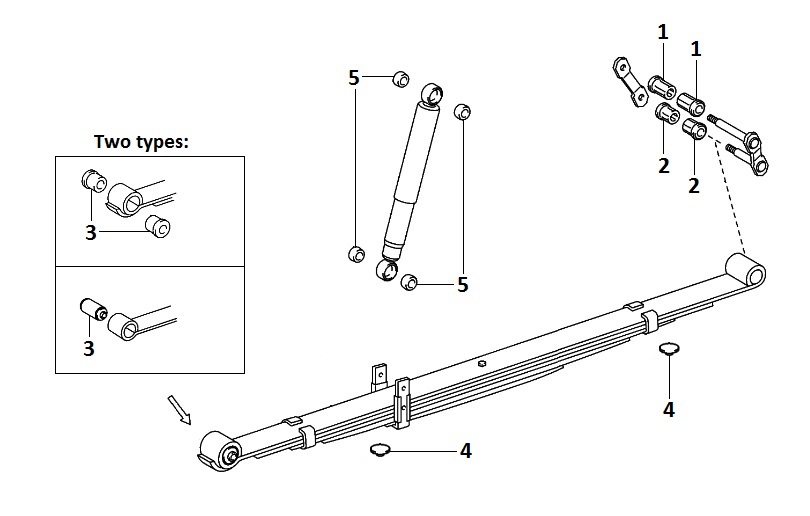 Two types:
3
3
5
5
1
1
2
2
4
4