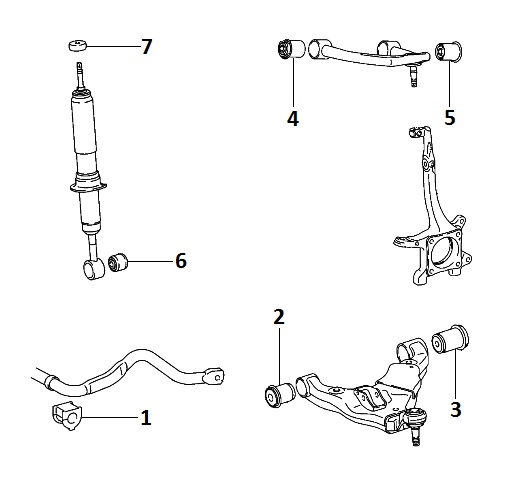 7
4
5
6
2
3
1