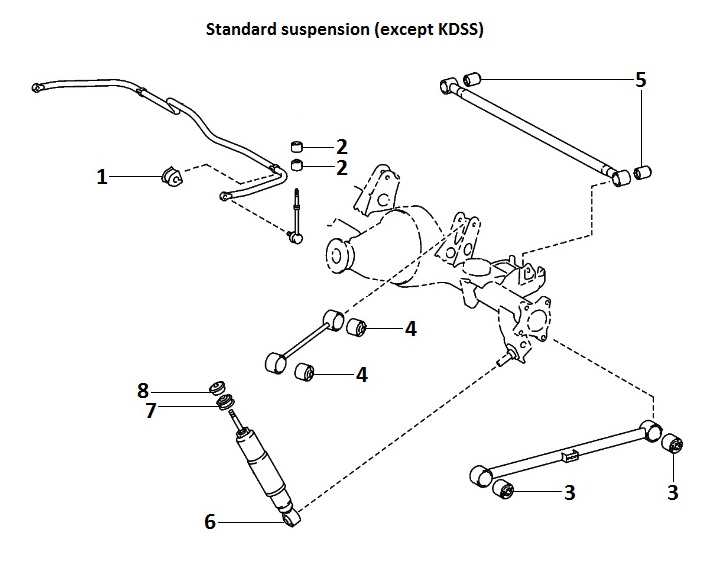 Standard suspension (except KDSS)

5

2

2

1

4

4

8

7

3

3

6