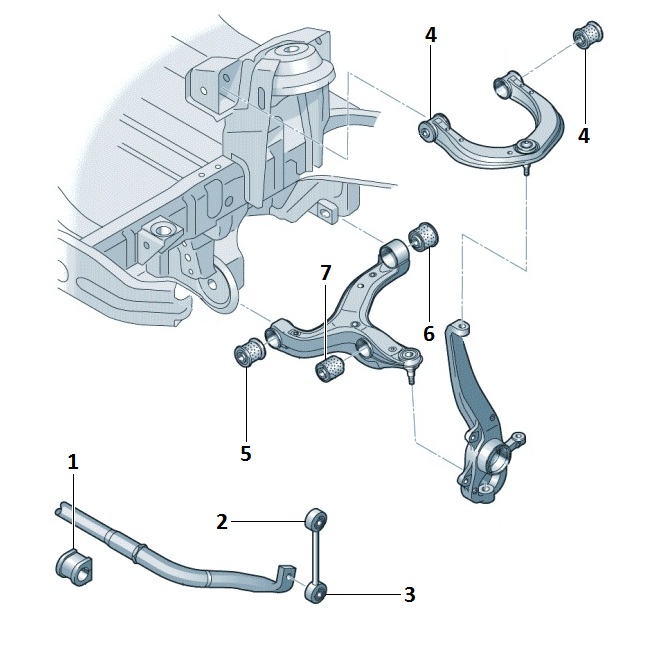 4
4
7
6
5
1
2
3