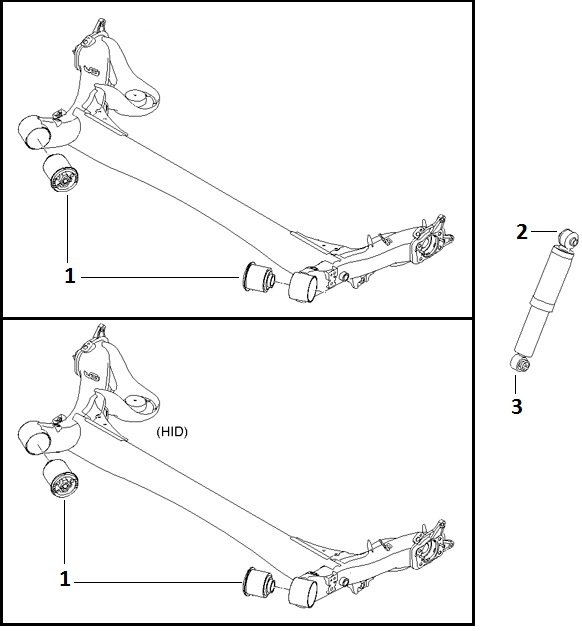 1

2

3

(HID)

1